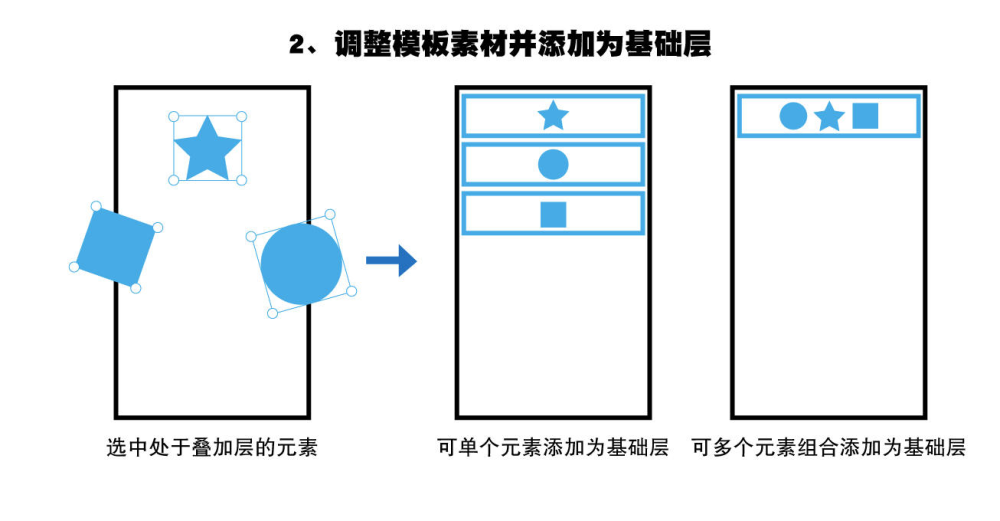 2、调整模板素材并添加为基础层

选中处于叠加层的元素

可单个元素添加为基础层

可多个元素组合添加为基础层